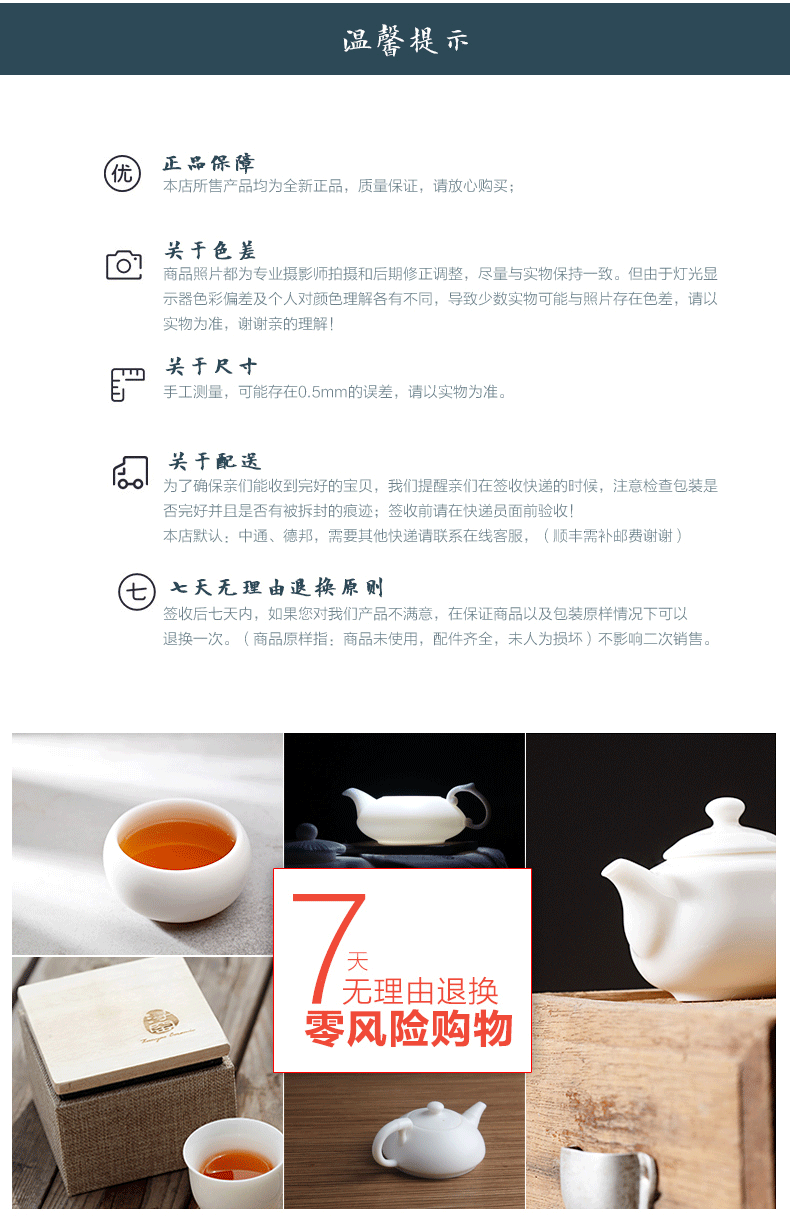 温馨提示

优
正品保障
本店所售产品均为全新正品，质量保证，请放心购买；

关于色差
商品照片都为专业摄影师拍摄和后期修正调整，尽量与实物保持一致。但由于灯光显示器色彩偏差及个人对颜色理解各有不同，导致少数实物可能与照片存在色差，请以实物为准，谢谢亲的理解！

关于尺寸
手工测量，可能存在0.5mm的误差，请以实物为准。

关于配送
为了确保亲们能收到完好的宝贝，我们提醒亲们在签收快递的时候，注意检查包装是否完好并且是否有被拆封的痕迹；签收前请在快递员面前验收！
本店默认：中通、德邦，需要其他快递请联系在线客服，（顺丰需补邮费谢谢）

七
七天无理由退换原则
签收后七天内，如果您对我们产品不满意，在保证商品以及包装原样情况下可以退换一次。（商品原样指：商品未使用，配件齐全，未人为损坏）不影响二次销售。

7天
无理由退换
零风险购物